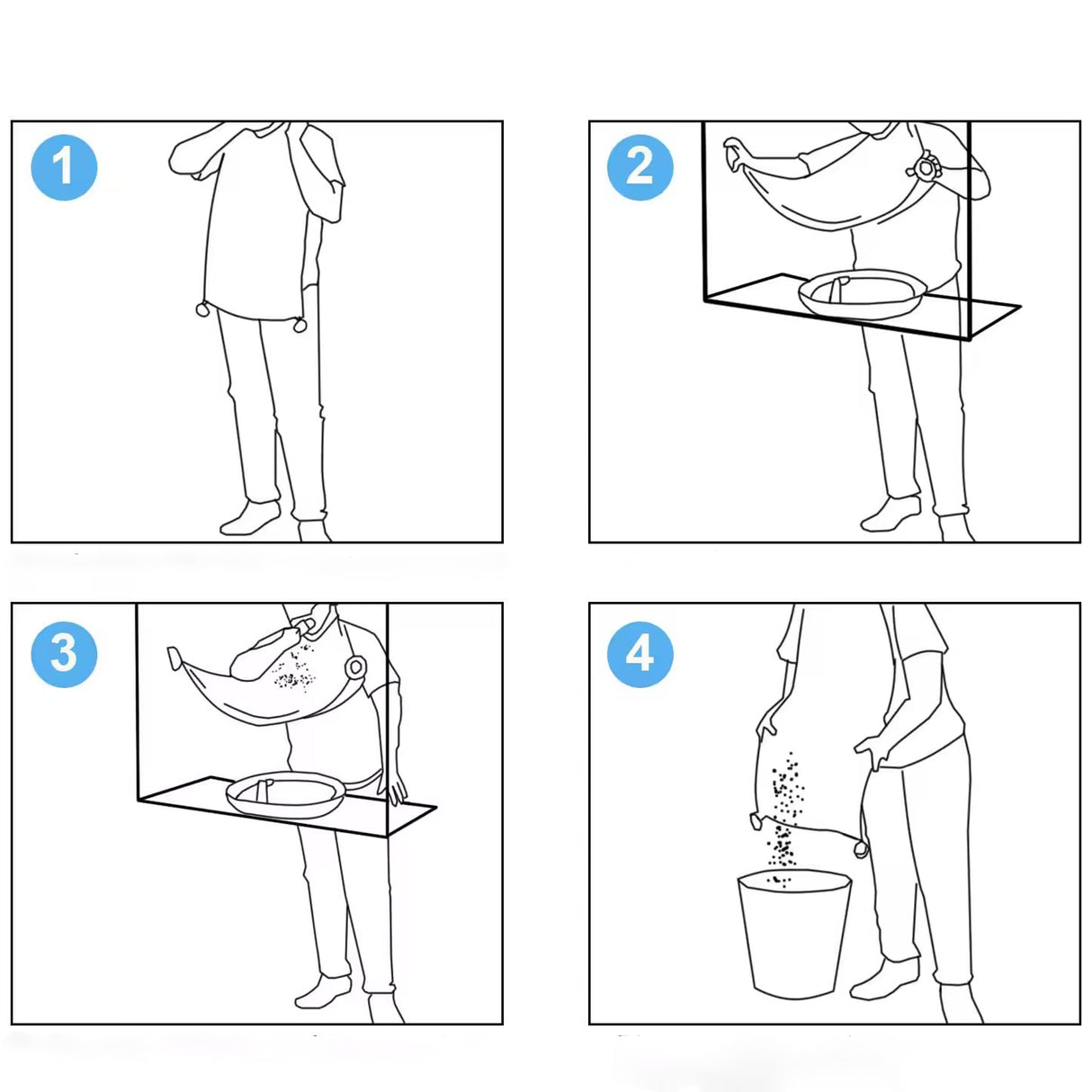 1

2

3

4